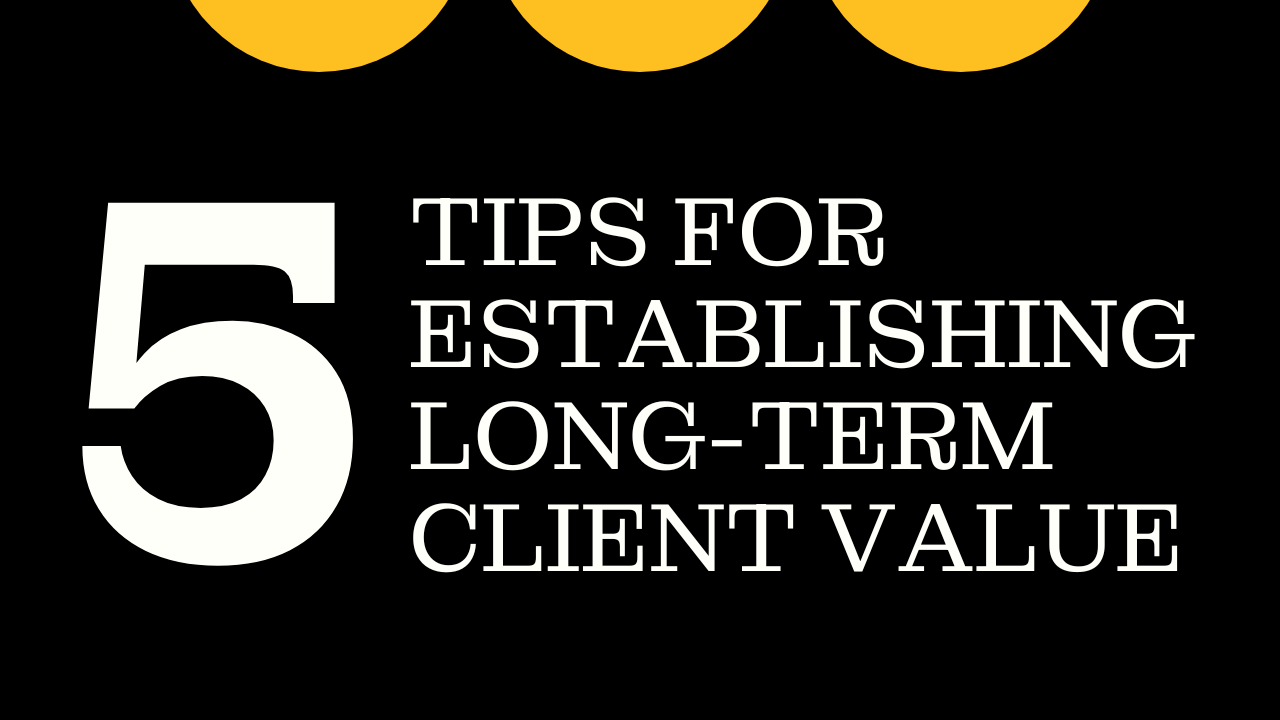 5 TIPS FOR ESTABLISHING LONG-TERM CLIENT VALUE