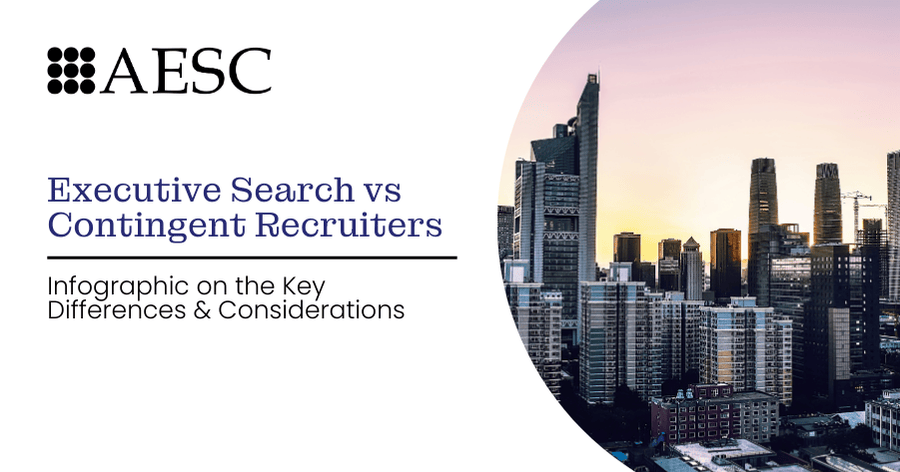 AESC

Executive Search vs Contingent Recruiters

Infographic on the Key Differences & Considerations